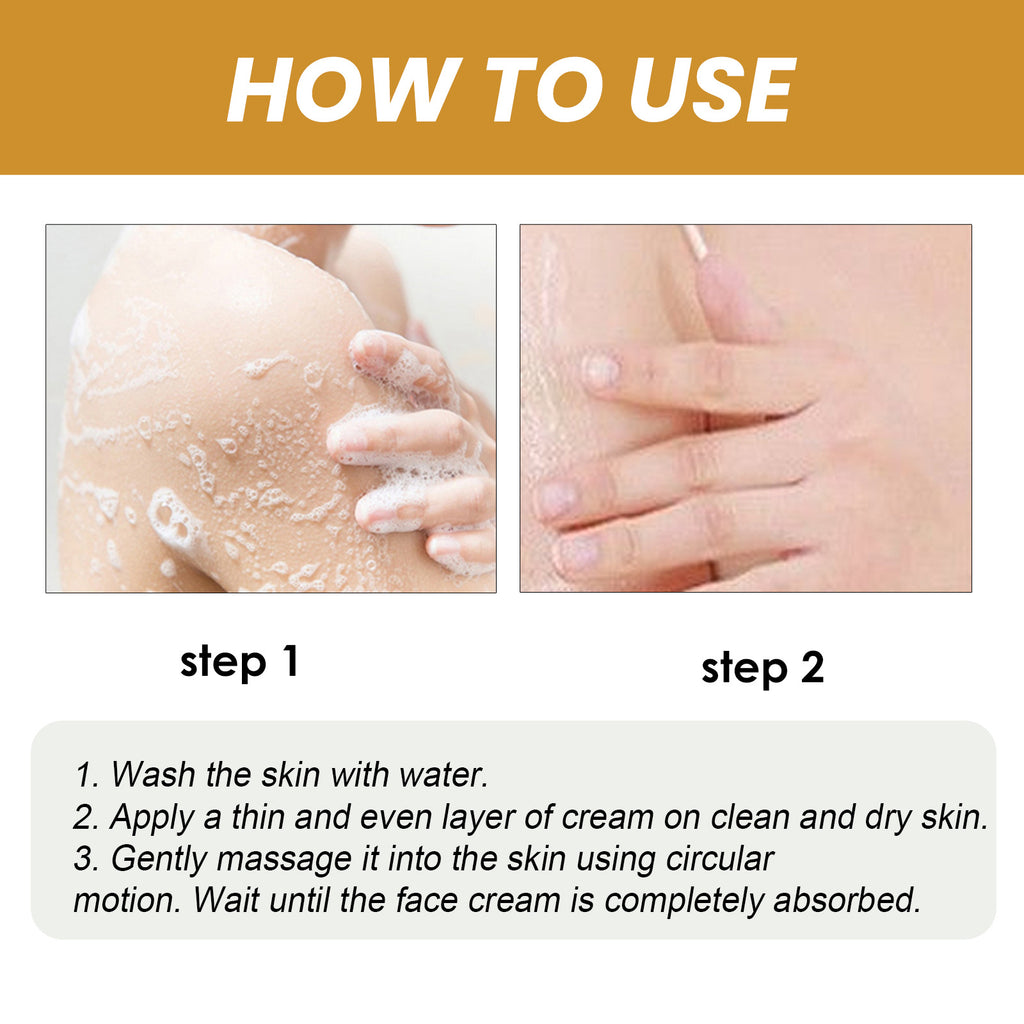 HOW TO USE

step 1

step 2

1. Wash the skin with water.
2. Apply a thin and even layer of cream on clean and dry skin.
3. Gently massage it into the skin using circular motion. Wait until the face cream is completely absorbed.