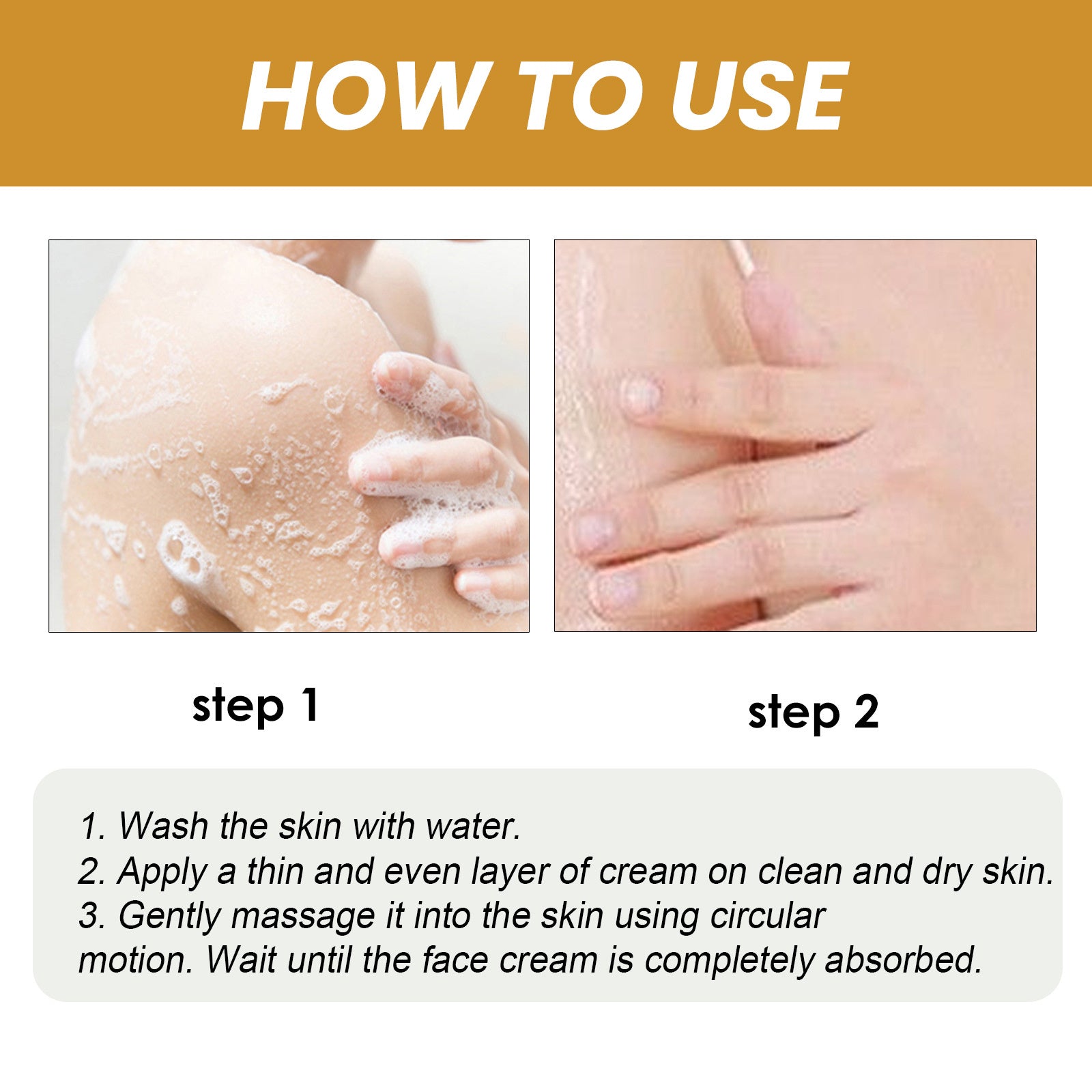 HOW TO USE

step 1

step 2

1. Wash the skin with water.
2. Apply a thin and even layer of cream on clean and dry skin.
3. Gently massage it into the skin using circular motion. Wait until the face cream is completely absorbed.