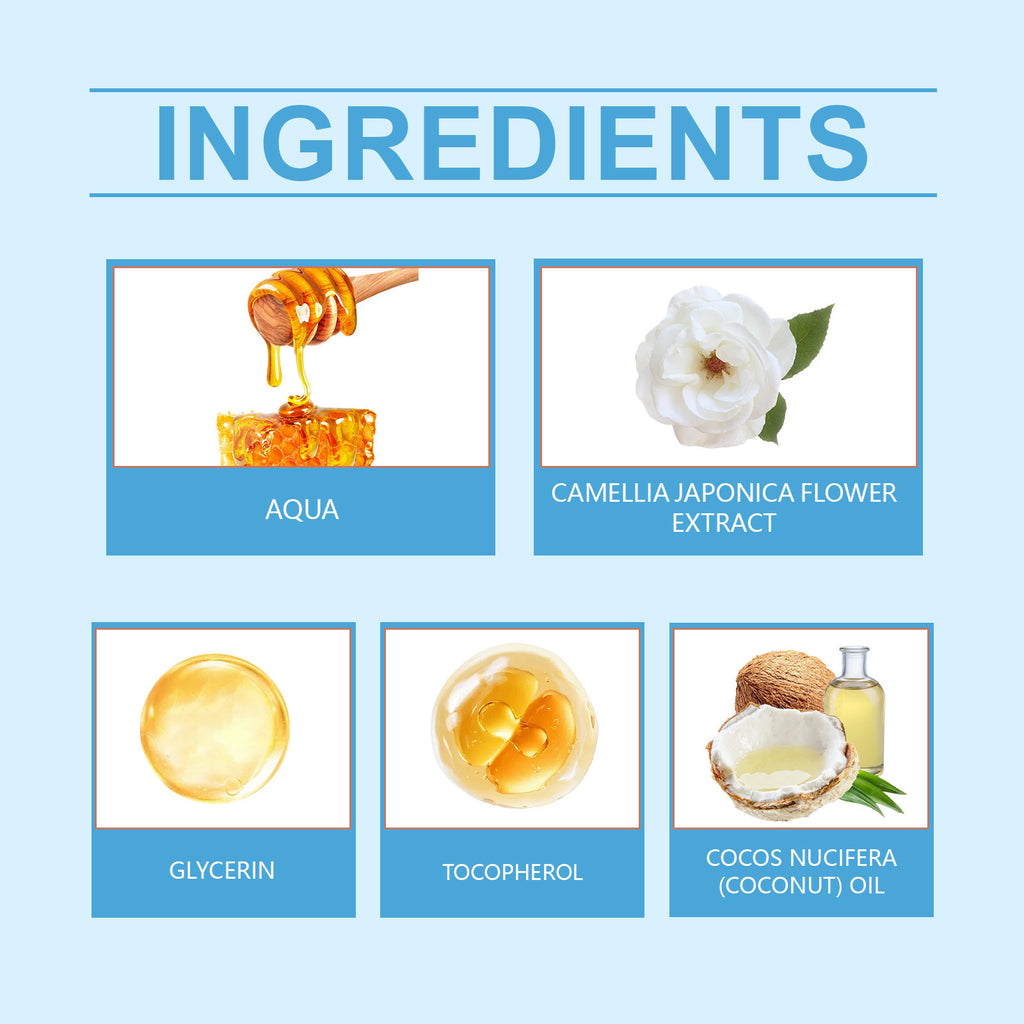 INGREDIENTS

AQUA

CAMELLIA JAPONICA FLOWER EXTRACT

GLYCERIN

TOCOPHEROL

COCOS NUCIFERA (COCONUT) OIL