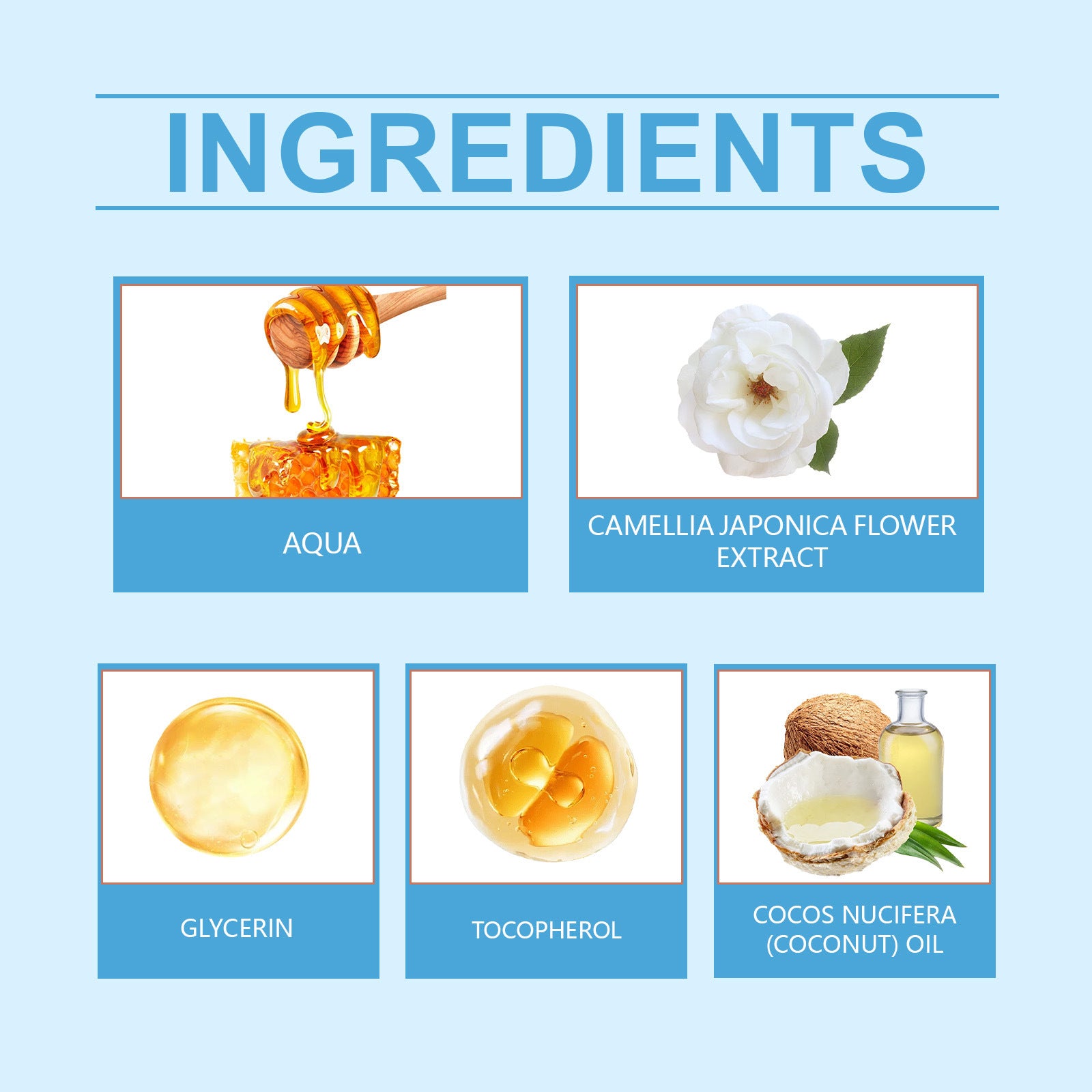 INGREDIENTS

AQUA

CAMELLIA JAPONICA FLOWER EXTRACT

GLYCERIN

TOCOPHEROL

COCOS NUCIFERA (COCONUT) OIL